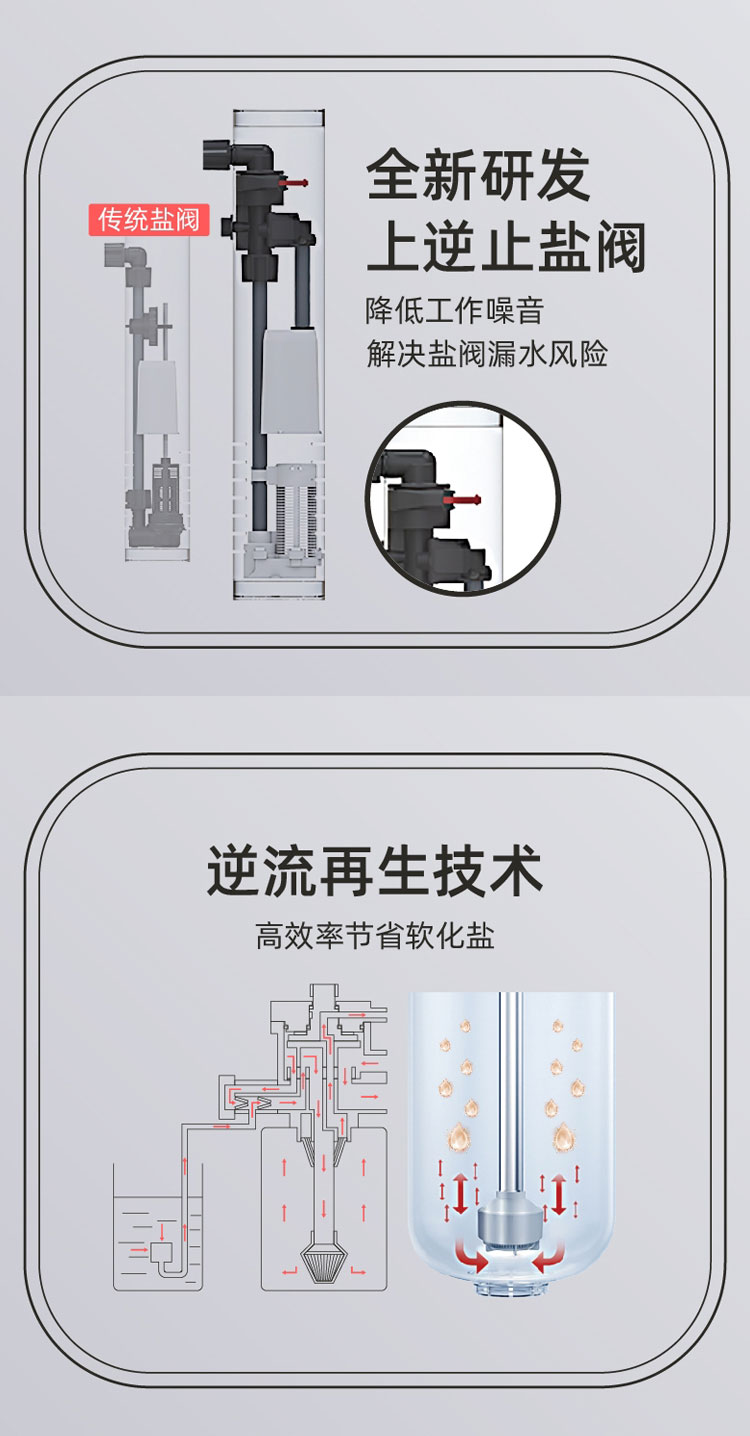 传统盐阀

全新研发
上逆止盐阀

降低工作噪音
解决盐阀漏水风险

逆流再生技术

高效率节省软化盐